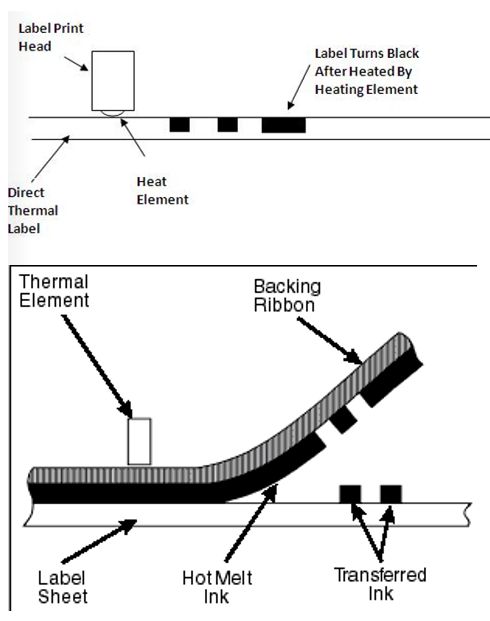 Label Print Head

Label Turns Black After Heated By Heating Element

Direct Thermal Label

Heat Element

Thermal Element

Backing Ribbon

Label Sheet

Hot Melt Ink

Transferred Ink